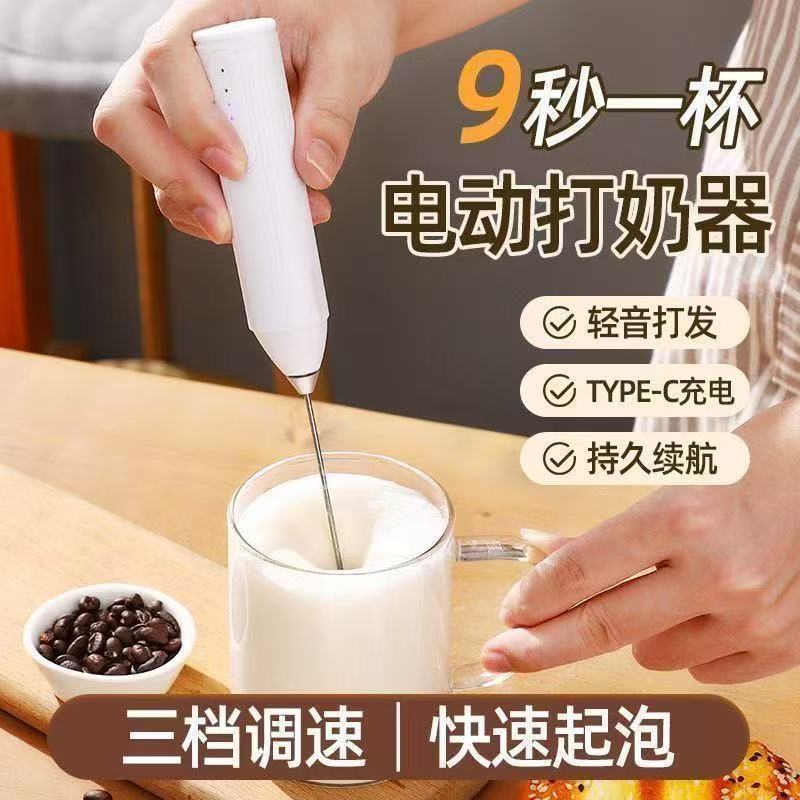 9秒一杯
电动打奶器

轻音打发
TYPE-C充电
持久续航

三档调速 | 快速起泡