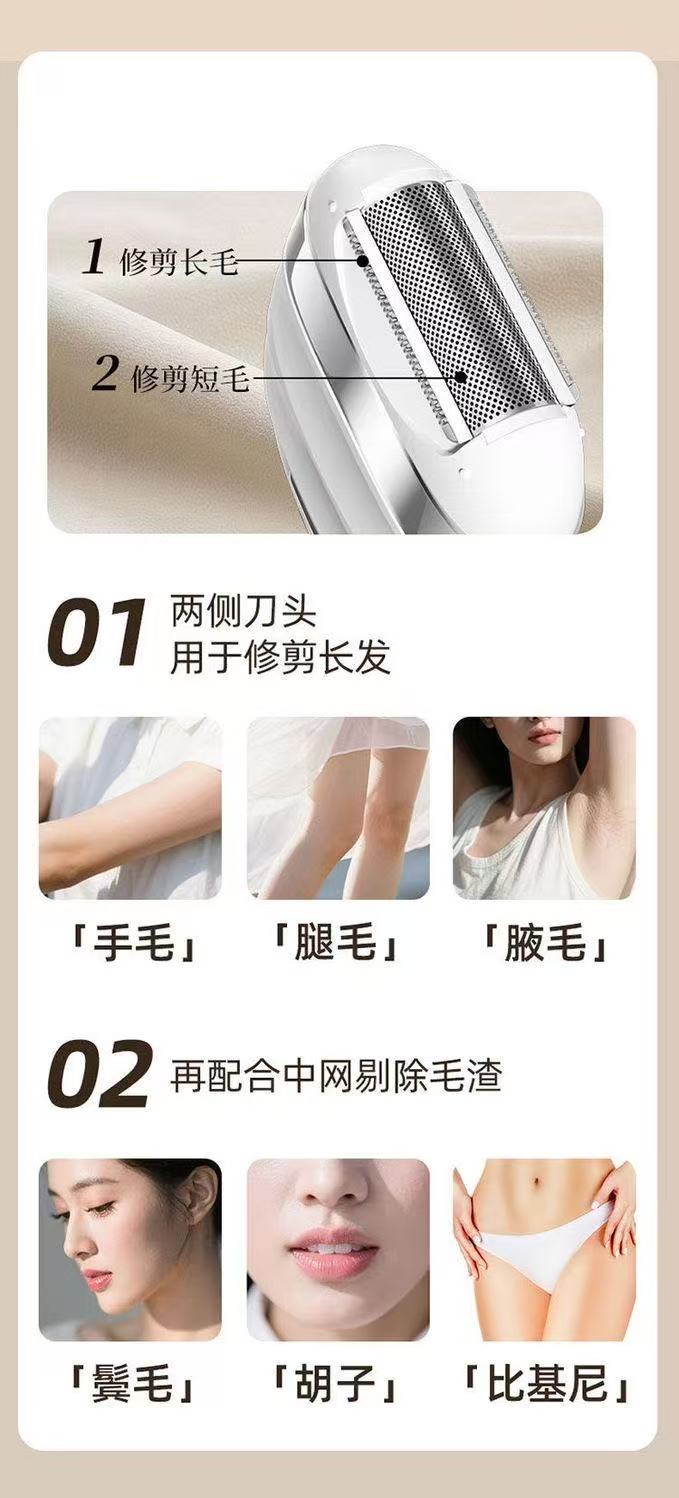 1 修剪长毛
2 修剪短毛

01 两侧刀头
用于修剪长发

「手毛」 「腿毛」 「腋毛」

02 再配合中网剔除毛渣

「鬓毛」 「胡子」 「比基尼」